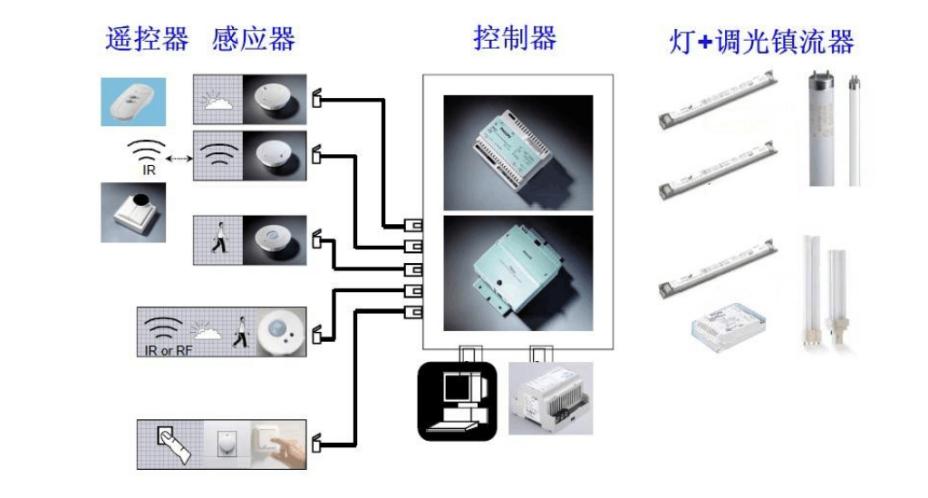 遥控器 感应器

控制器

灯+调光镇流器

IR

IR or RF